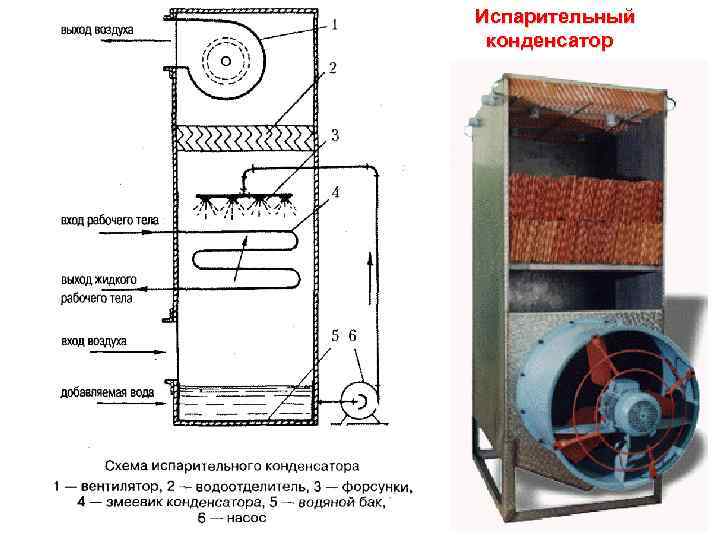 Испарительный конденсатор

выход воздуха

1

2

3

4

вход рабочего тела

выход жидкого рабочего тела

вход воздуха

5

6

добавляемая вода

Схема испарительного конденсатора
1 — вентилятор, 2 — водоотделитель, 3 — форсунки, 4 — змеевик конденсатора, 5 — водяной бак, 6 — насос