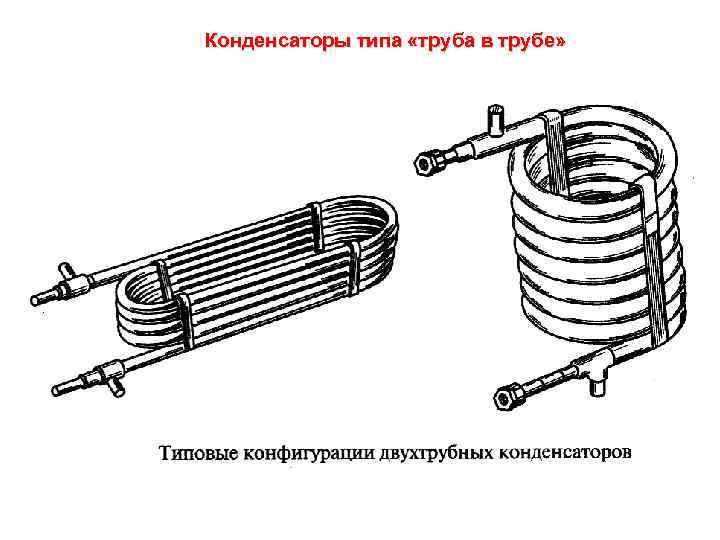 Конденсаторы типа «труба в трубе»

Типовые конфигурации двухтрубных конденсаторов