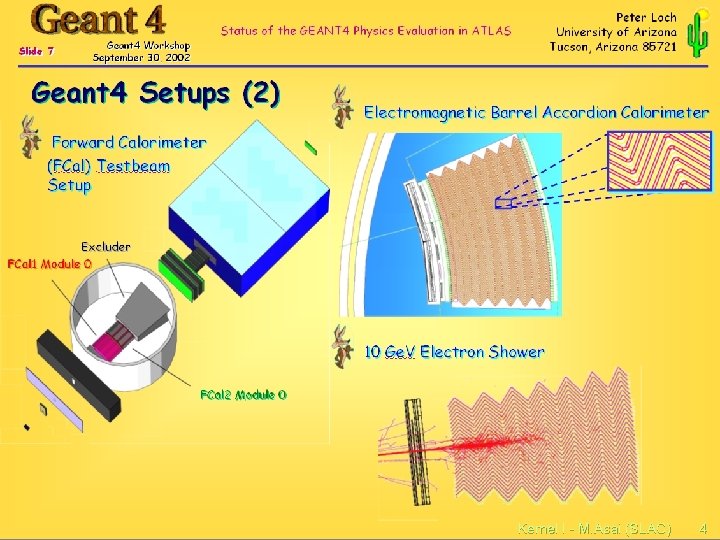 Geant 4

Slide 7

Geant4 Workshop
September 30 2002

Status of the GEANT4 Physics Evaluation in ATLAS

Peter Loch
University of Arizona
Tucson, Arizona 85721

Geant4 Setups (2)

Forward Calorimeter (FCal) Testbeam Setup

Excluder

FCal1 Module 0

FCal2 Module 0

Electromagnetic Barrel Accordion Calorimeter

10 GeV Electron Shower

Kernel I - M.Asai (SLAC)

4