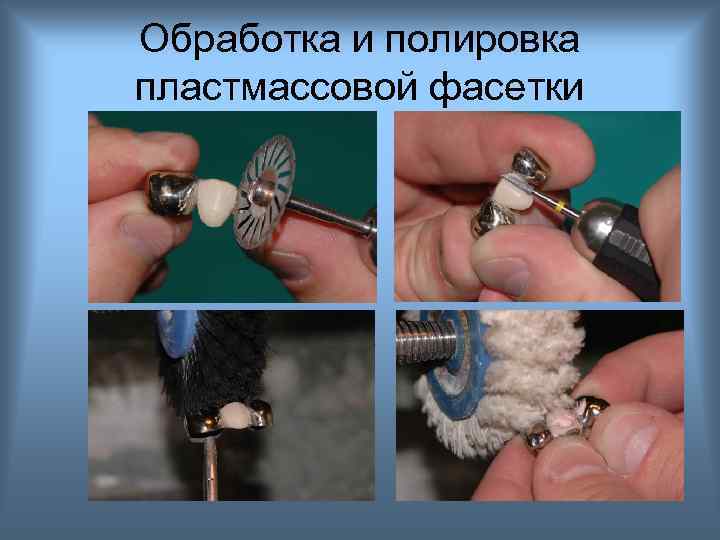 Обработка и полировка пластмассовой фасетки