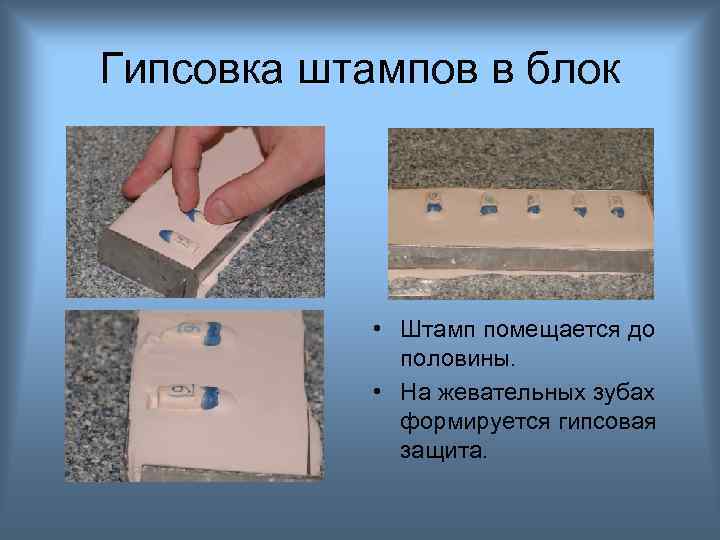 Гипсовка штампов в блок

• Штамп помещается до половины.
• На жевательных зубах формируется гипсовая защита.