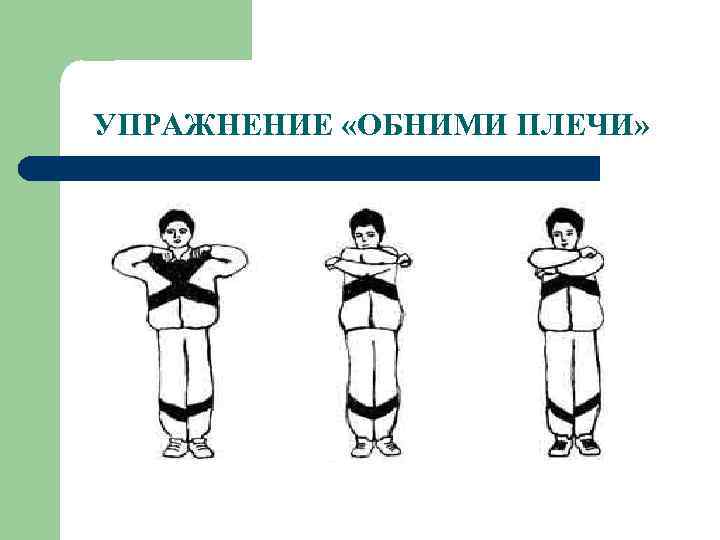 УПРАЖНЕНИЕ «ОБНИМИ ПЛЕЧИ»