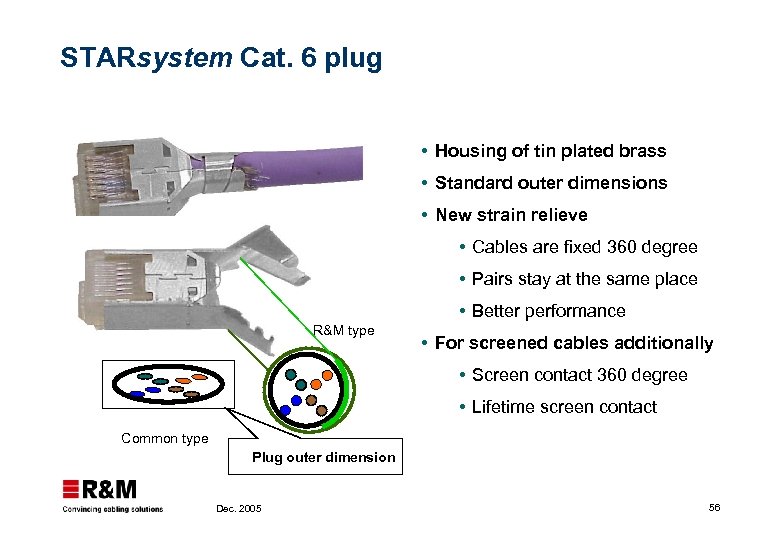 STARsystem Cat. 6 plug

R&M type

Common type

Plug outer dimension

• Housing of tin plated brass
• Standard outer dimensions
• New strain relieve
• Cables are fixed 360 degree
• Pairs stay at the same place
• Better performance
• For screened cables additionally
• Screen contact 360 degree
• Lifetime screen contact

R&M
Convincing cabling solutions

Dec. 2005

56