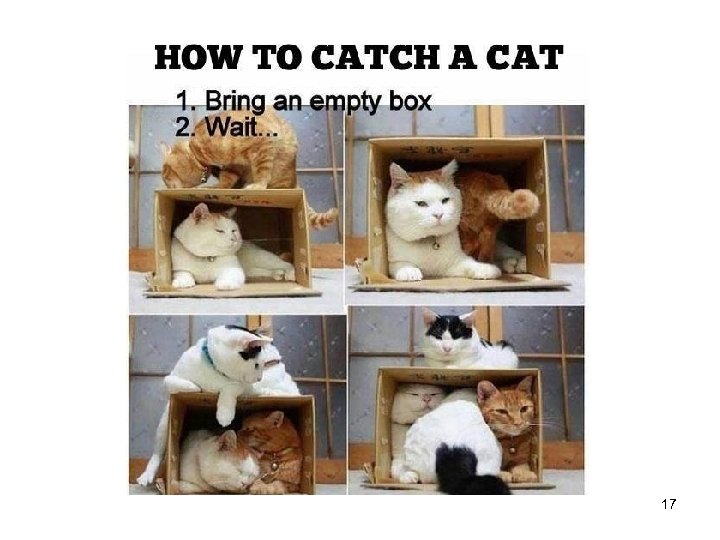 HOW TO CATCH A CAT

1. Bring an empty box
2. Wait...

17