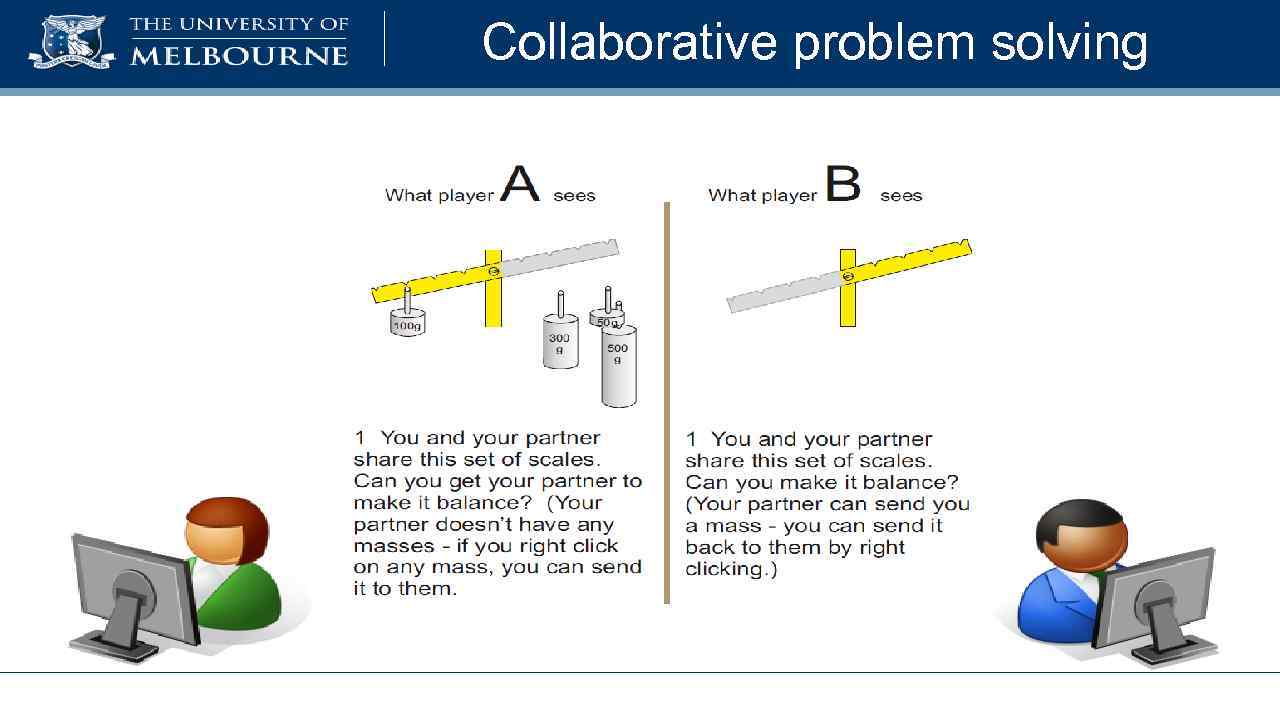 THE UNIVERSITY OF MELBOURNE

Collaborative problem solving

What player A sees

100g

300 g

50g

500 g

1 You and your partner share this set of scales. Can you get your partner to make it balance? (Your partner doesn't have any masses - if you right click on any mass, you can send it to them.

What player B sees

1 You and your partner share this set of scales. Can you make it balance? (Your partner can send you a mass - you can send it back to them by right clicking.)