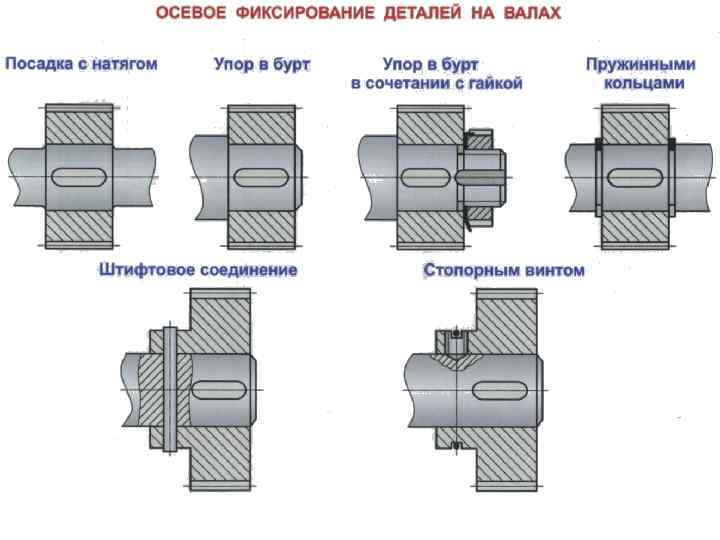 ОСЕВОЕ ФИКСИРОВАНИЕ ДЕТАЛЕЙ НА ВАЛАХ

Посадка с натягом

Упор в бурт

Упор в бурт в сочетании с гайкой

Пружинными кольцами

Штифтовое соединение

Стопорным винтом