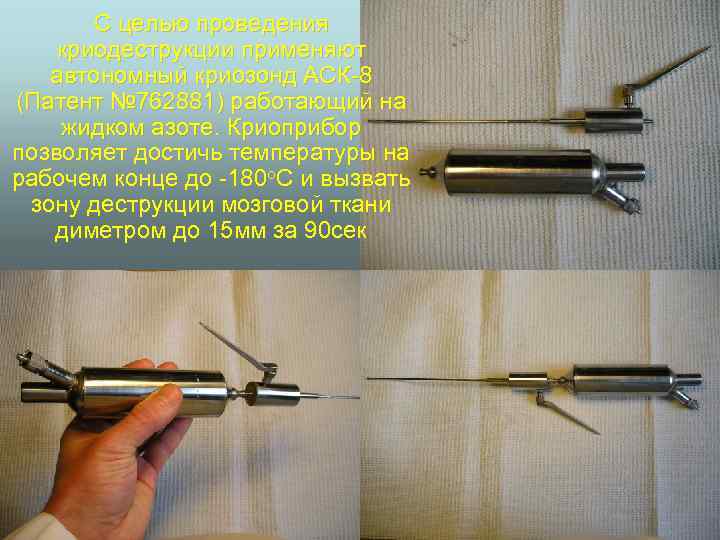 С целью проведения криодеструкции применяют автономный криозонд АСК-8 (Патент №762881) работающий на жидком азоте. Криоприбор позволяет достичь температуры на рабочем конце до -180°С и вызвать зону деструкции мозговой ткани диметром до 15мм за 90сек