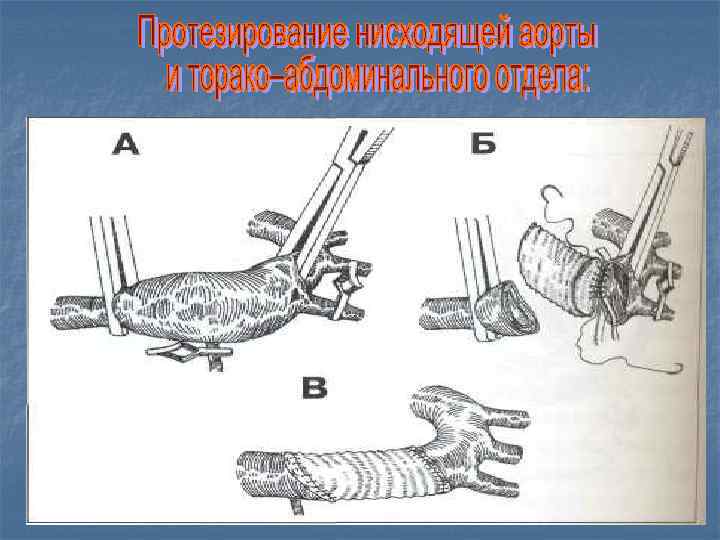 Протезирование нисходящей аорты и торако–абдоминального отдела:

А

Б

В