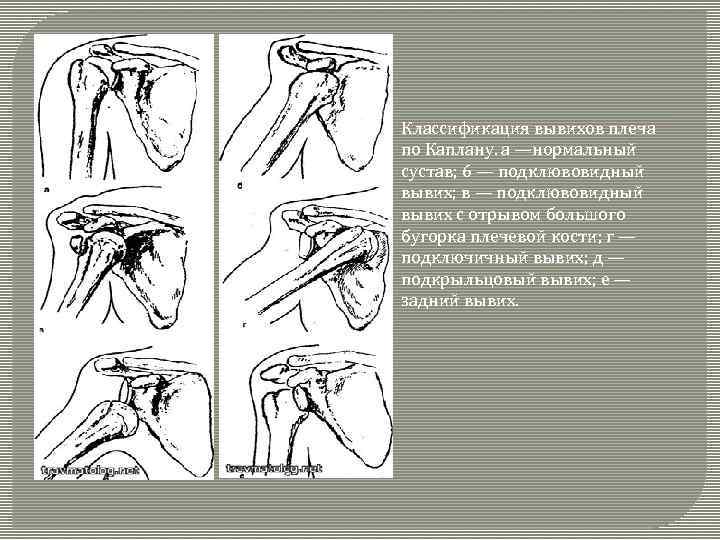 а

б

в

г

travmatolog.net

travmatolog.net

Классификация вывихов плеча по Каплану. а —нормальный сустав; б — подклювовидный вывих; в — подклювовидный вывих с отрывом большого бугорка плечевой кости; г — подключичный вывих; д — подкрыльцовый вывих; е — задний вывих.