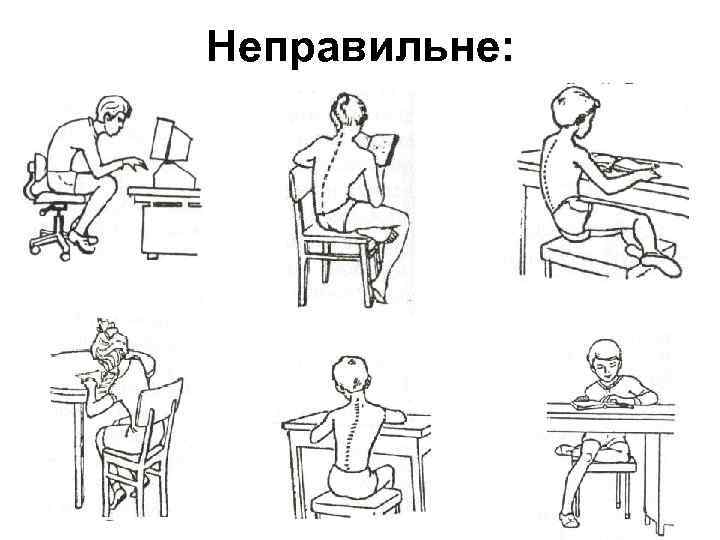 Неправильне: