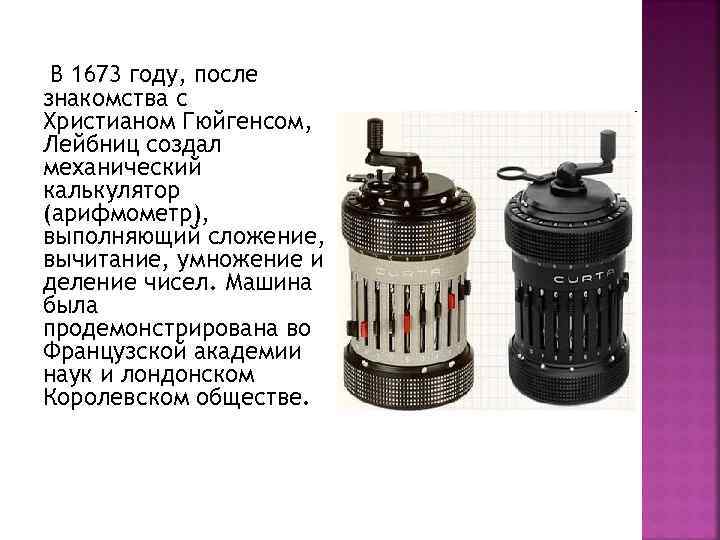 В 1673 году, после знакомства с Христианом Гюйгенсом, Лейбниц создал механический калькулятор (арифмометр), выполняющий сложение, вычитание, умножение и деление чисел. Машина была продемонстрирована во Французской академии наук и лондонском Королевском обществе.

CURTA

CURTA