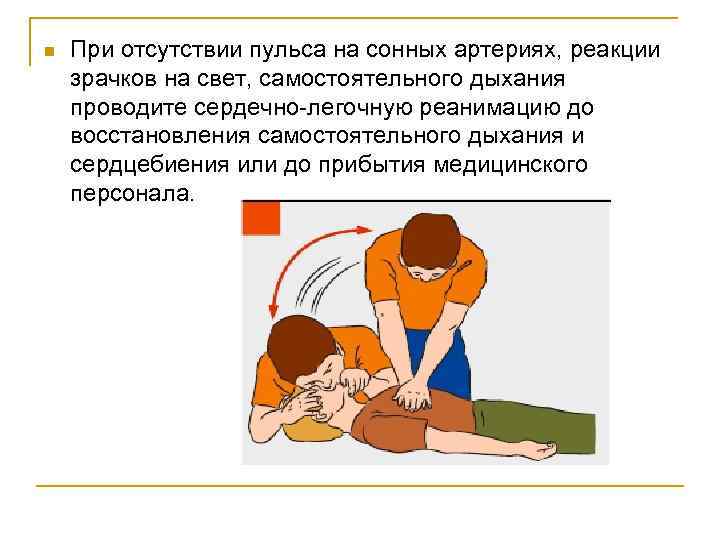 При отсутствии пульса на сонных артериях, реакции зрачков на свет, самостоятельного дыхания проводите сердечно-легочную реанимацию до восстановления самостоятельного дыхания и сердцебиения или до прибытия медицинского персонала.