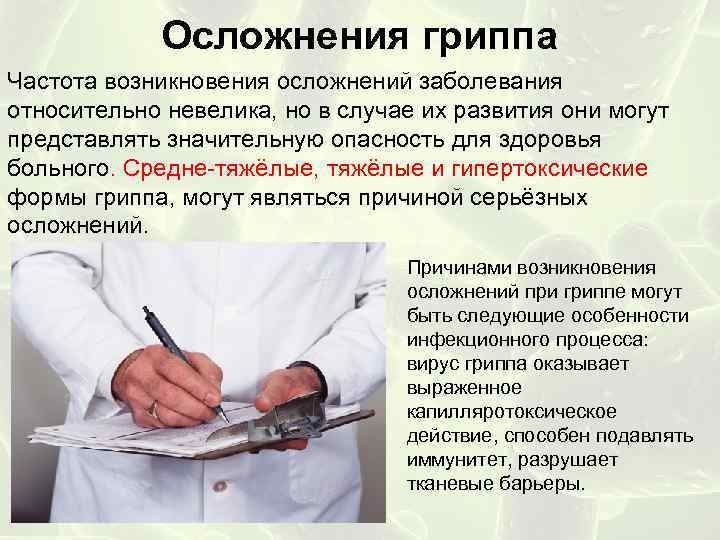 Осложнения гриппа

Частота возникновения осложнений заболевания относительно невелика, но в случае их развития они могут представлять значительную опасность для здоровья больного. Средне-тяжёлые, тяжёлые и гипертоксические формы гриппа, могут являться причиной серьёзных осложнений.

Причинами возникновения осложнений при гриппе могут быть следующие особенности инфекционного процесса: вирус гриппа оказывает выраженное капилляротоксическое действие, способен подавлять иммунитет, разрушает тканевые барьеры.