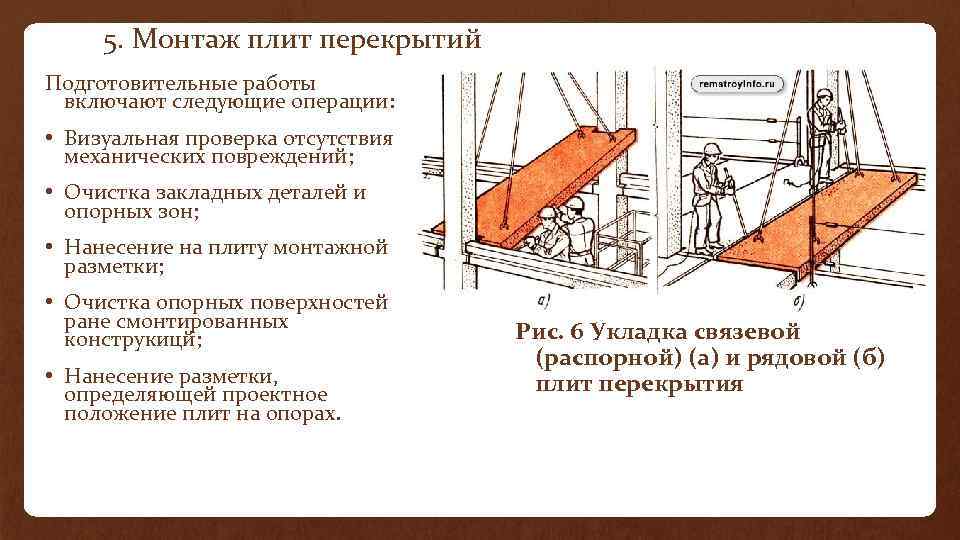 5. Монтаж плит перекрытий

Подготовительные работы включают следующие операции:

• Визуальная проверка отсутствия механических повреждений;

• Очистка закладных деталей и опорных зон;

• Нанесение на плиту монтажной разметки;

• Очистка опорных поверхностей ране смонтированных конструкций;

• Нанесение разметки, определяющей проектное положение плит на опорах.

remstroyinfo.ru

а)

б)

Рис. 6 Укладка связевой (распорной) (а) и рядовой (б) плит перекрытия