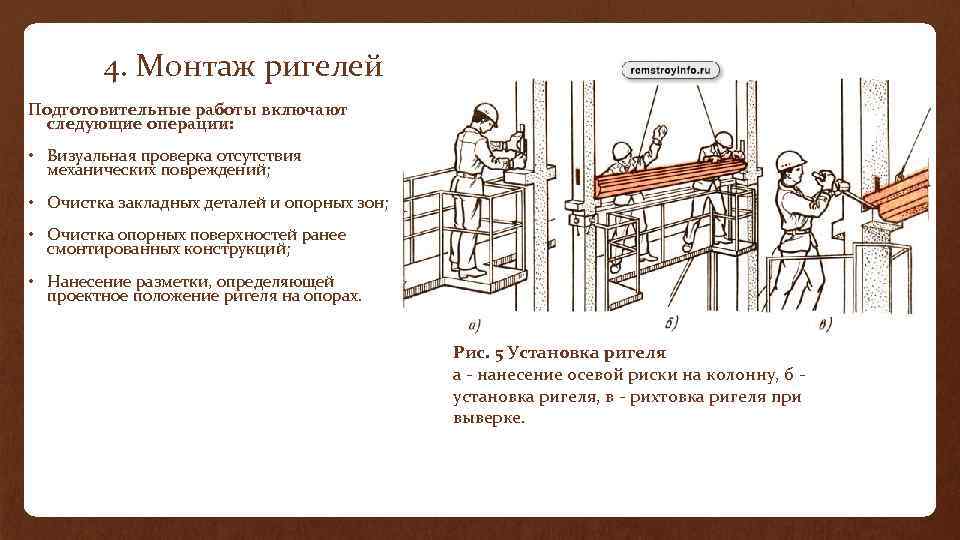 4. Монтаж ригелей

Подготовительные работы включают следующие операции:

• Визуальная проверка отсутствия механических повреждений;

• Очистка закладных деталей и опорных зон;

• Очистка опорных поверхностей ранее смонтированных конструкций;

• Нанесение разметки, определяющей проектное положение ригеля на опорах.

remstroyinfo.ru

а)

б)

в)

Рис. 5 Установка ригеля
а - нанесение осевой риски на колонну, б - установка ригеля, в - рихтовка ригеля при выверке.