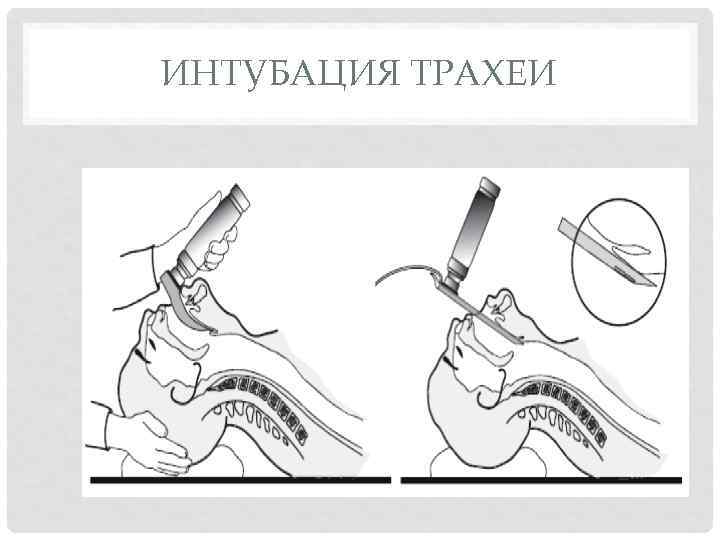 ИНТУБАЦИЯ ТРАХЕИ