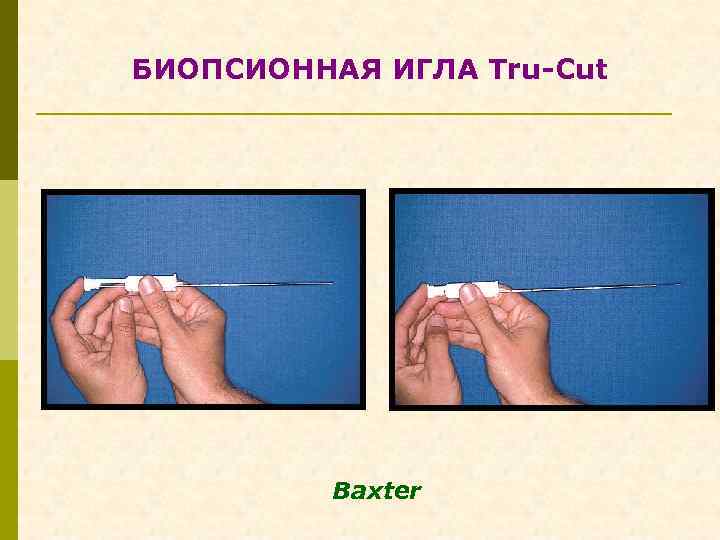 БИОПСИОННАЯ ИГЛА Tru-Cut

Baxter