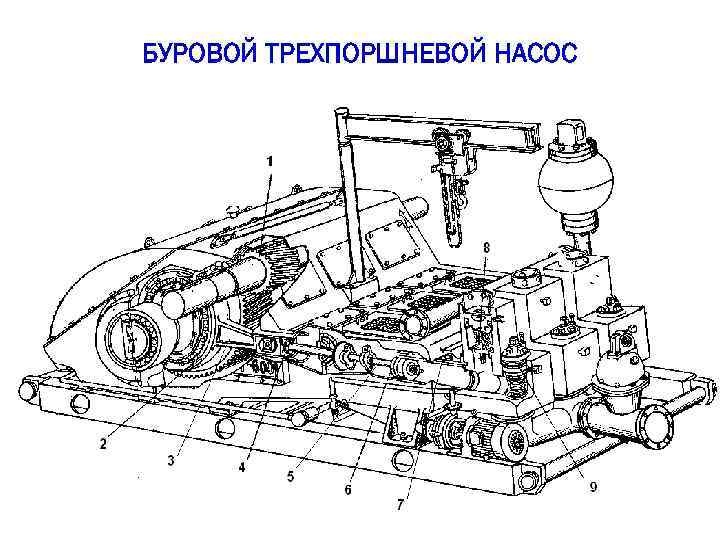 БУРОВОЙ ТРЕХПОРШНЕВОЙ НАСОС

1

8

2

3

4

5

6

7

9