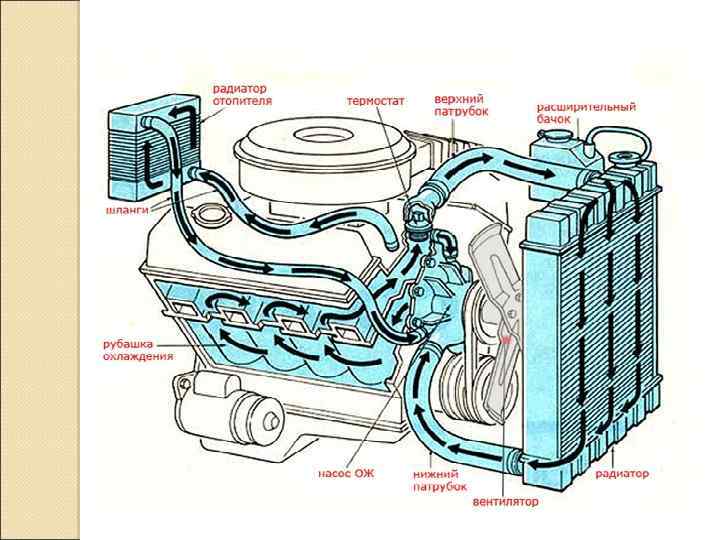 радиатор отопителя

термостат

верхний патрубок

расширительный бачок

шланги

рубашка охлаждения

насос ОЖ

нижний патрубок

вентилятор

радиатор