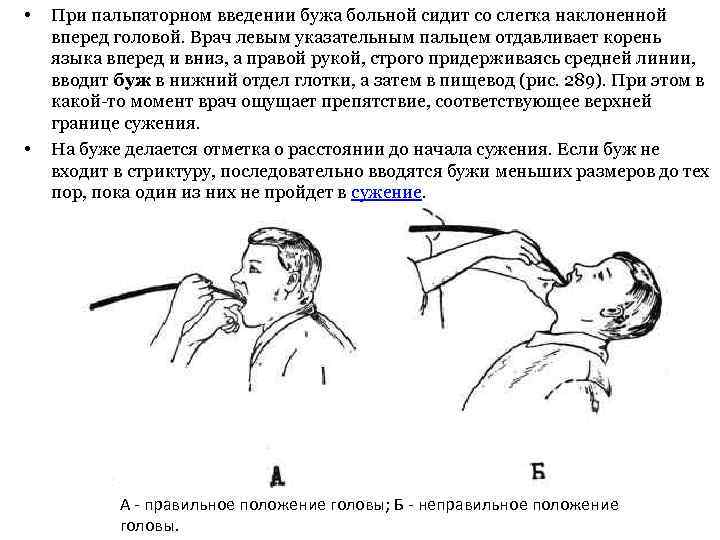 • При пальпаторном введении бужа больной сидит со слегка наклоненной вперед головой. Врач левым указательным пальцем отдавливает корень языка вперед и вниз, а правой рукой, строго придерживаясь средней линии, вводит буж в нижний отдел глотки, а затем в пищевод (рис. 289). При этом в какой-то момент врач ощущает препятствие, соответствующее верхней границе сужения.

• На буже делается отметка о расстоянии до начала сужения. Если буж не входит в стриктуру, последовательно вводятся бужи меньших размеров до тех пор, пока один из них не пройдет в сужение.

А

Б

А - правильное положение головы; Б - неправильное положение головы.