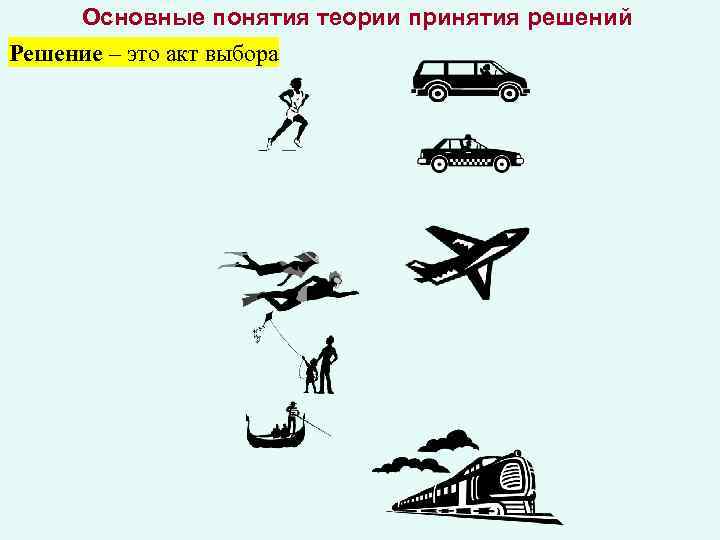 Основные понятия теории принятия решений

Решение – это акт выбора