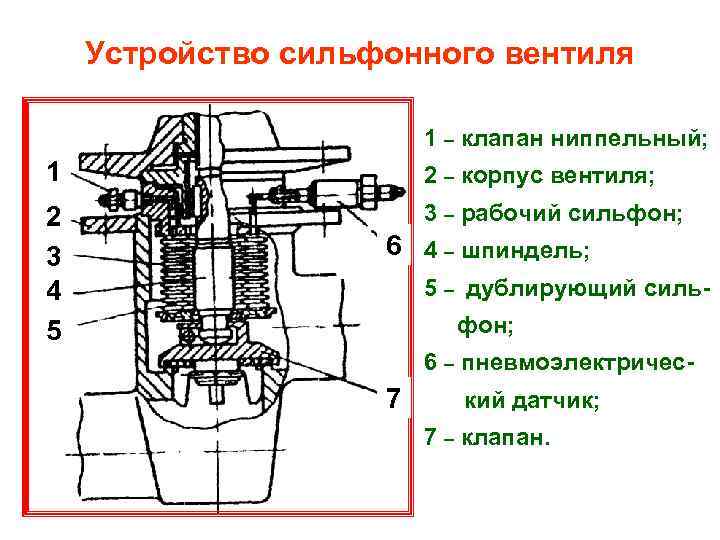 Устройство сильфонного вентиля

1
2
3
4
5
6
7

1 – клапан ниппельный;
2 – корпус вентиля;
3 – рабочий сильфон;
4 – шпиндель;
5 – дублирующий сильфон;
6 – пневмоэлектрический датчик;
7 – клапан.