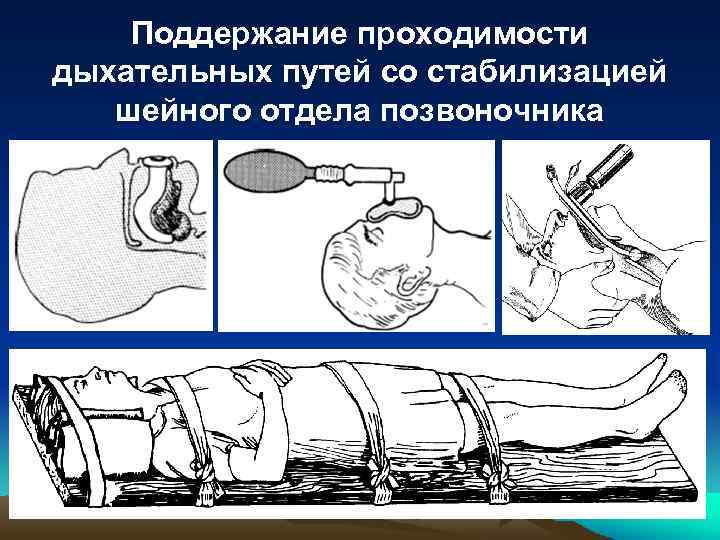 Поддержание проходимости дыхательных путей со стабилизацией шейного отдела позвоночника