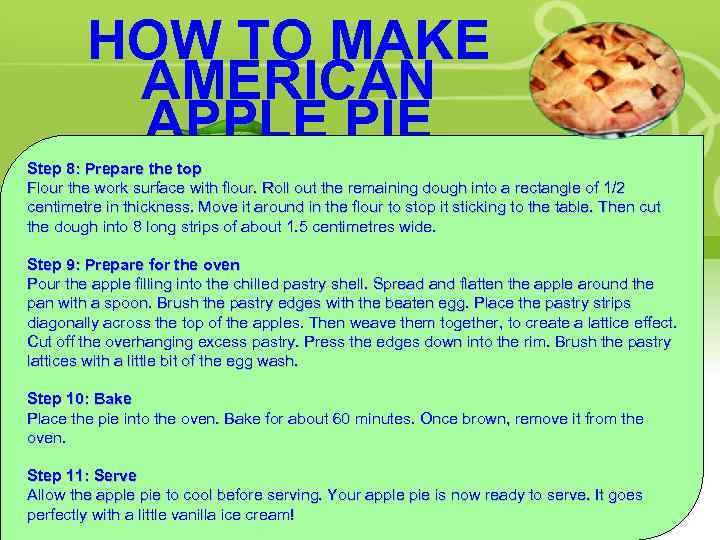 HOW TO MAKE AMERICAN APPLE PIE

Step 8: Prepare the top
Flour the work surface with flour. Roll out the remaining dough into a rectangle of 1/2 centimetre in thickness. Move it around in the flour to stop it sticking to the table. Then cut the dough into 8 long strips of about 1.5 centimetres wide.

Step 9: Prepare for the oven
Pour the apple filling into the chilled pastry shell. Spread and flatten the apple around the pan with a spoon. Brush the pastry edges with the beaten egg. Place the pastry strips diagonally across the top of the apples. Then weave them together, to create a lattice effect. Cut off the overhanging excess pastry. Press the edges down into the rim. Brush the pastry lattices with a little bit of the egg wash.

Step 10: Bake
Place the pie into the oven. Bake for about 60 minutes. Once brown, remove it from the oven.

Step 11: Serve
Allow the apple pie to cool before serving. Your apple pie is now ready to serve. It goes perfectly with a little vanilla ice cream!