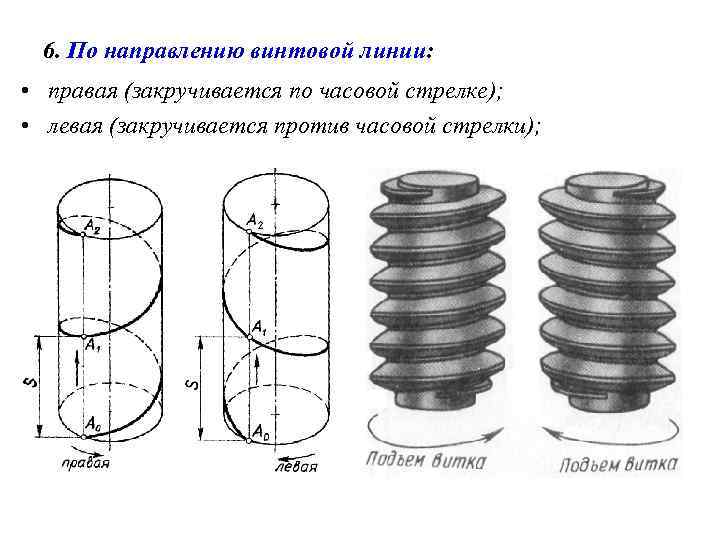 6. По направлению винтовой линии:

• правая (закручивается по часовой стрелке);

• левая (закручивается против часовой стрелки);

$A_2$

$A_1$

$S$

$A_0$

правая

$A_2$

$A_1$

$S$

$A_0$

левая

Подъем витка

Подъем витка