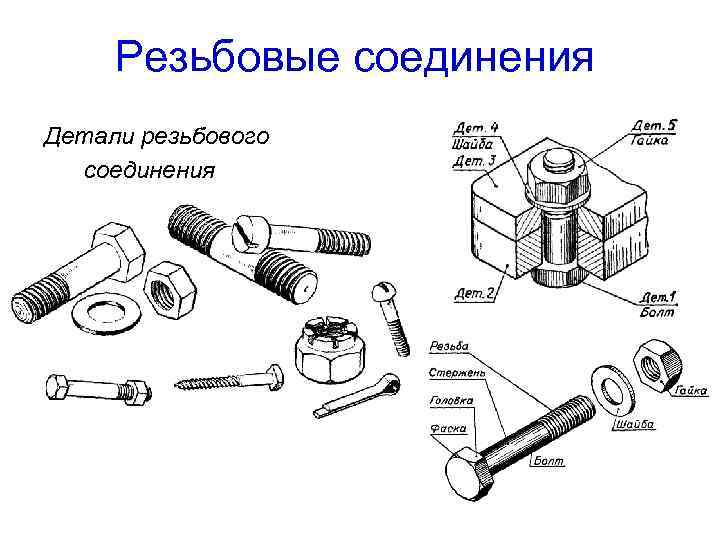 Резьбовые соединения

Детали резьбового соединения

Дет. 4
Шайба
Дет. 3

Дет. 5
Гайка

Дет. 2

Дет. 1
Болт

Резьба
Стержень
Головка
Фаска
Болт
Шайба
Гайка