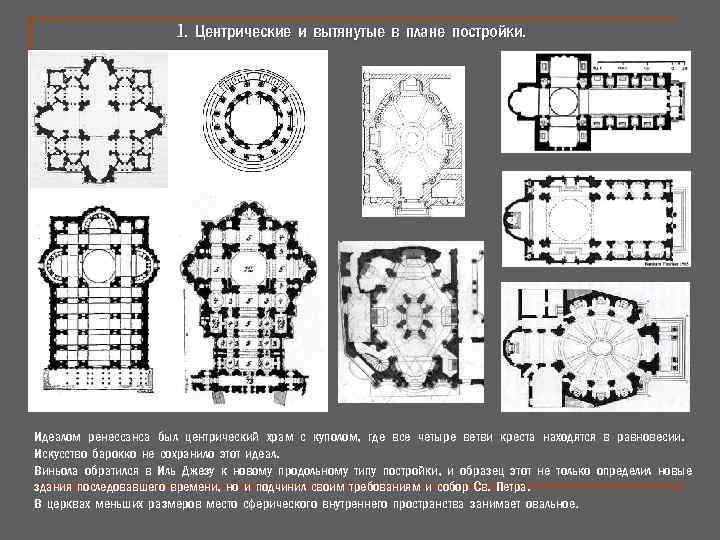 1. Центрические и вытянутые в плане постройки.

Идеалом ренессанса был центрический храм с куполом, где все четыре ветви креста находятся в равновесии.
Искусство барокко не сохранило этот идеал.
Виньола обратился в Иль Джезу к новому продольному типу постройки, и образец этот не только определил новые здания последовавшего времени, но и подчинил своим требованиям и собор Св. Петра.
В церквах меньших размеров место сферического внутреннего пространства занимает овальное.