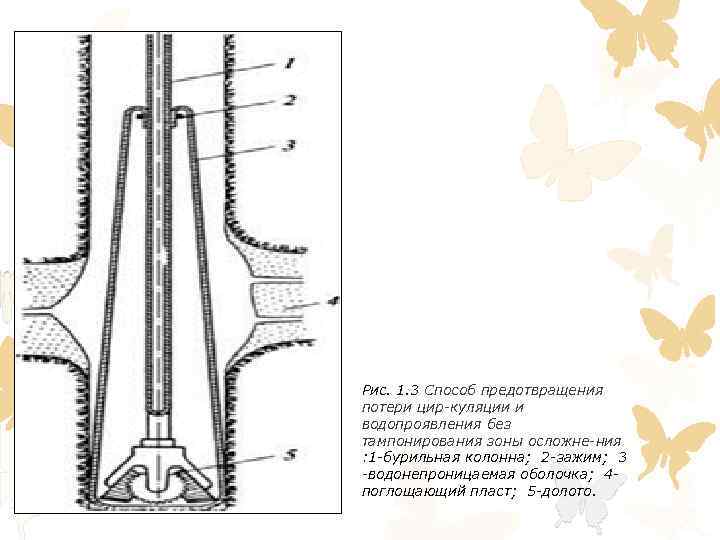 1
2
3
4
5

Рис. 1.3 Способ предотвращения потери цир-куляции и водопроявления без тампонирования зоны осложне-ния. :1-бурильная колонна; 2-зажим; 3 -водонепроницаемая оболочка; 4-поглощающий пласт; 5-долото.