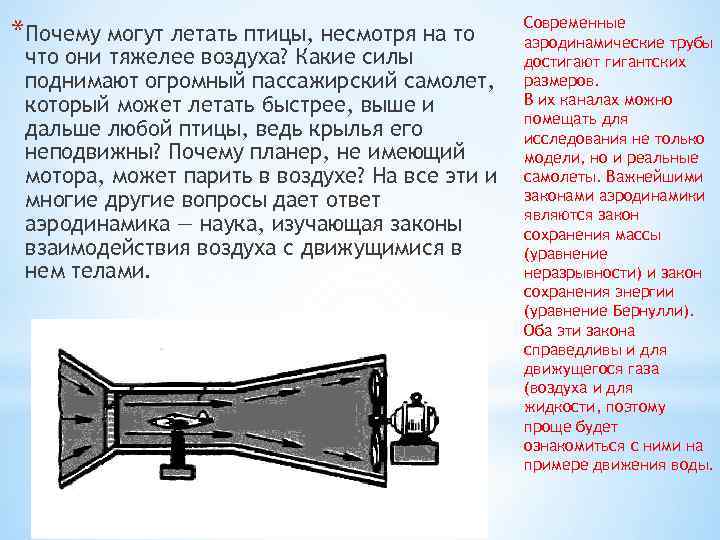 *Почему могут летать птицы, несмотря на то что они тяжелее воздуха? Какие силы поднимают огромный пассажирский самолет, который может летать быстрее, выше и дальше любой птицы, ведь крылья его неподвижны? Почему планер, не имеющий мотора, может парить в воздухе? На все эти и многие другие вопросы дает ответ аэродинамика — наука, изучающая законы взаимодействия воздуха с движущимися в нем телами.

Современные аэродинамические трубы достигают гигантских размеров.
В их каналах можно помещать для исследования не только модели, но и реальные самолеты. Важнейшими законами аэродинамики являются закон сохранения массы (уравнение неразрывности) и закон сохранения энергии (уравнение Бернулли). Оба эти закона справедливы и для движущегося газа (воздуха и для жидкости, поэтому проще будет ознакомиться с ними на примере движения воды.