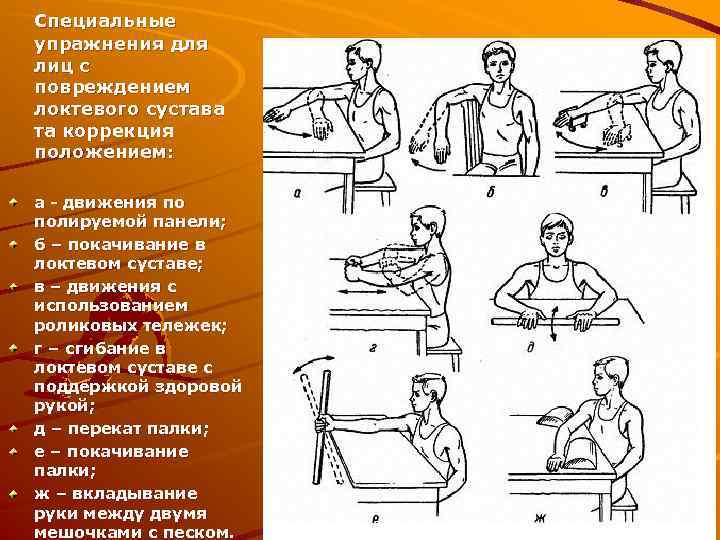 Специальные упражнения для лиц с повреждением локтевого сустава та коррекция положением:

а - движения по полируемой панели;

б – покачивание в локтевом суставе;

в – движения с использованием роликовых тележек;

г – сгибание в локтевом суставе с поддержкой здоровой рукой;

д – перекат палки;

е – покачивание палки;

ж – вкладывание руки между двумя мешочками с песком.

а

б

в

г

д

е

ж