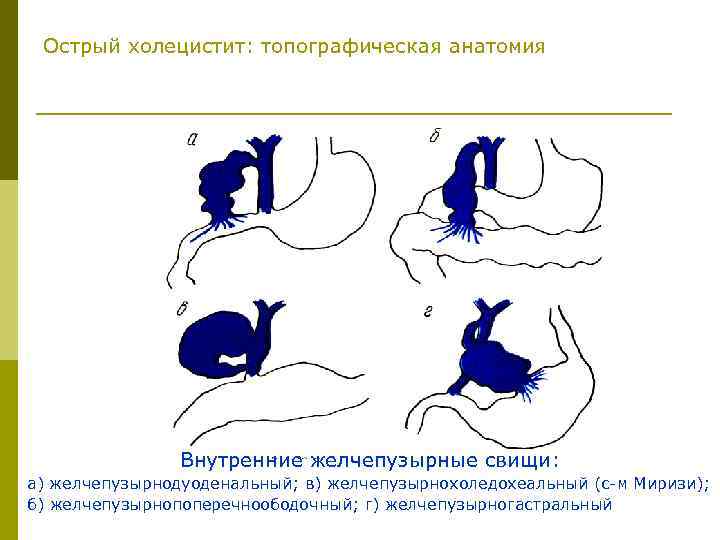 Острый холецистит: топографическая анатомия

а

б

в

г

Внутренние желчепузырные свищи:

а) желчепузырнодуоденальный; в) желчепузырнохоледохеальный (с-м Миризи);
б) желчепузырнопоперечноободочный; г) желчепузырногастральный