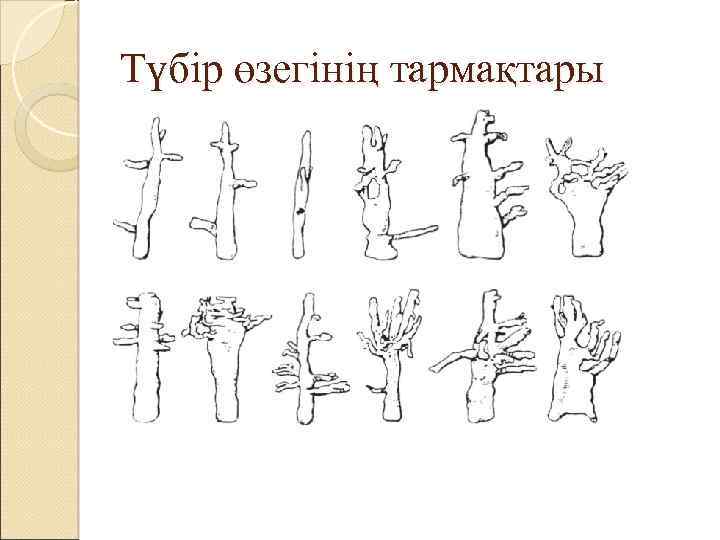 Түбір өзегінің тармақтары