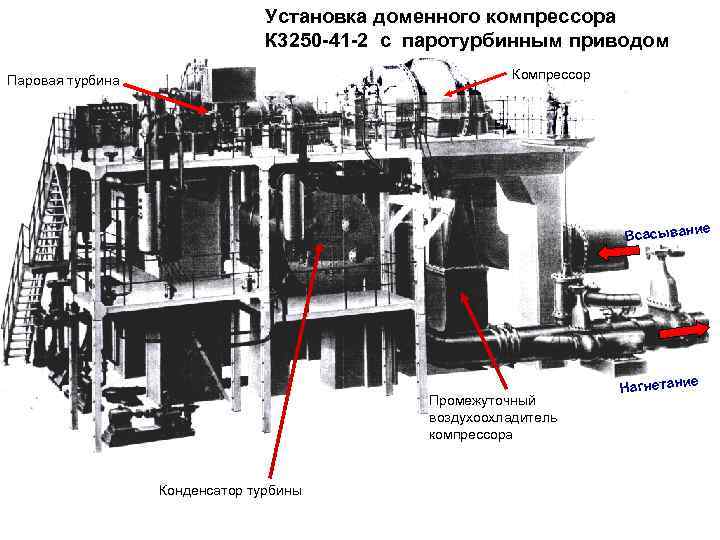 Установка доменного компрессора К3250-41-2 с паротурбинным приводом

Паровая турбина

Компрессор

Всасывание

Нагнетание

Промежуточный воздухоохладитель компрессора

Конденсатор турбины