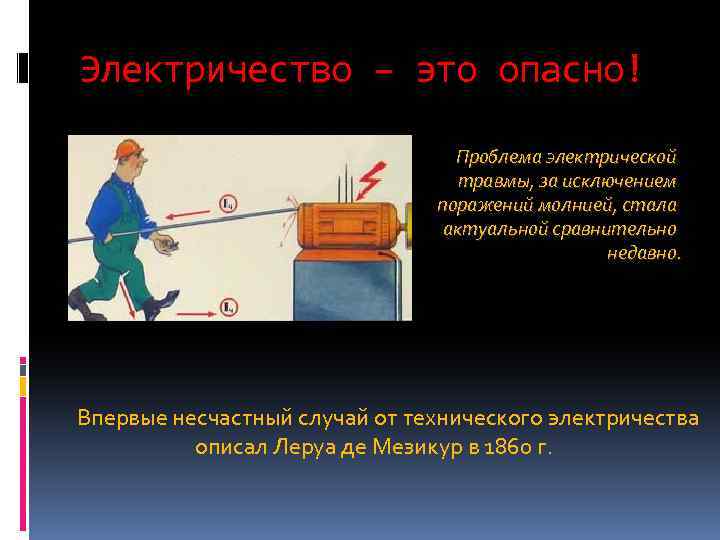 Электричество – это опасно!

$I_ч$

$I_ч$

Проблема электрической травмы, за исключением поражений молнией, стала актуальной сравнительно недавно.

Впервые несчастный случай от технического электричества описал Леруа де Мезикур в 1860 г.