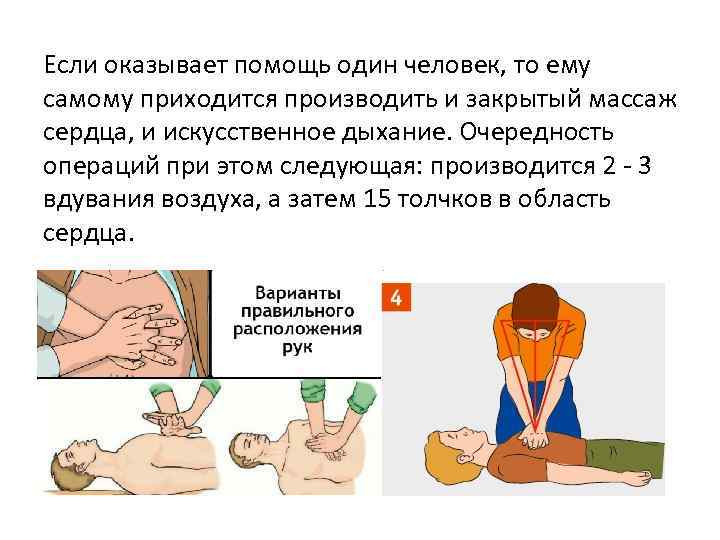 Если оказывает помощь один человек, то ему самому приходится производить и закрытый массаж сердца, и искусственное дыхание. Очередность операций при этом следующая: производится 2 - 3 вдувания воздуха, а затем 15 толчков в область сердца.

Варианты правильного расположения рук

4