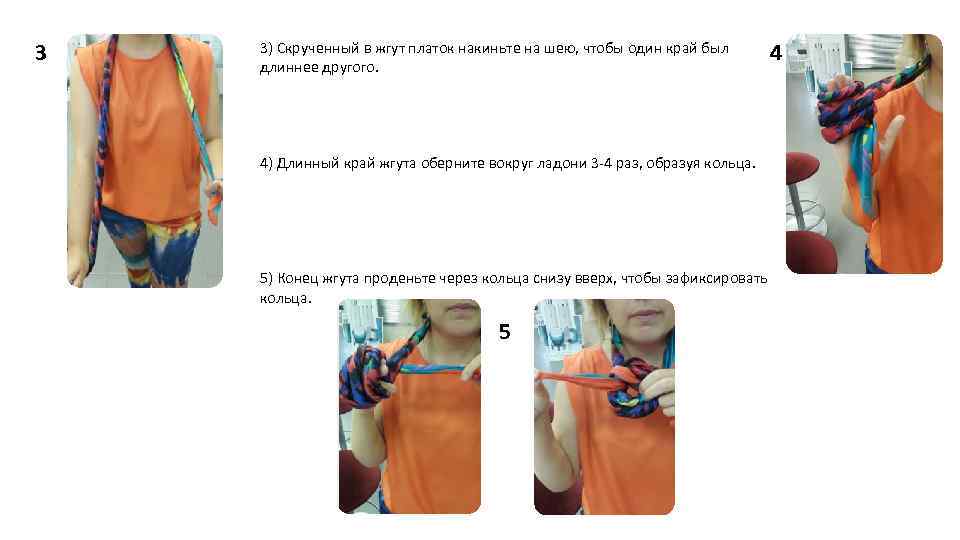 3

3) Скрученный в жгут платок накиньте на шею, чтобы один край был длиннее другого.

4

4) Длинный край жгута оберните вокруг ладони 3-4 раз, образуя кольца.

5) Конец жгута проденьте через кольца снизу вверх, чтобы зафиксировать кольца.

5