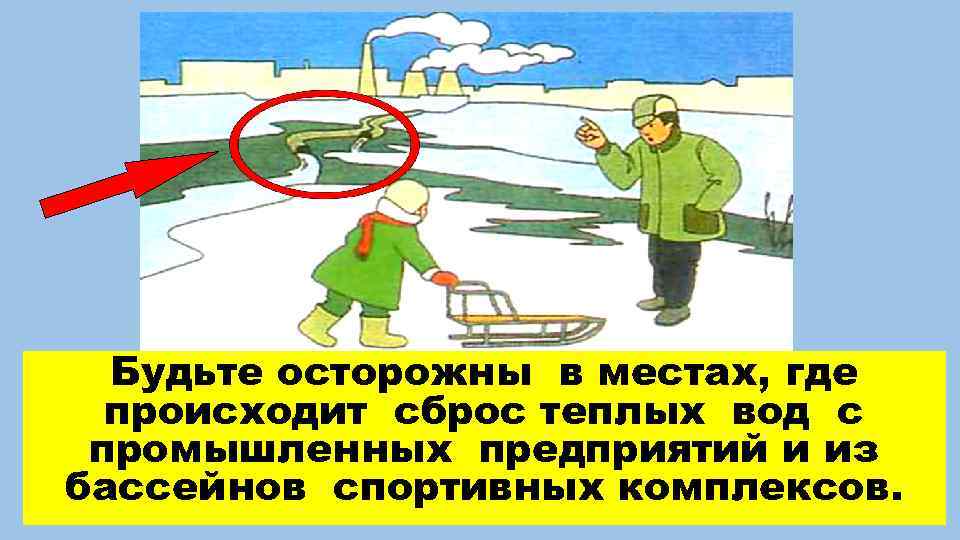 Будьте осторожны в местах, где происходит сброс теплых вод с промышленных предприятий и из бассейнов спортивных комплексов.