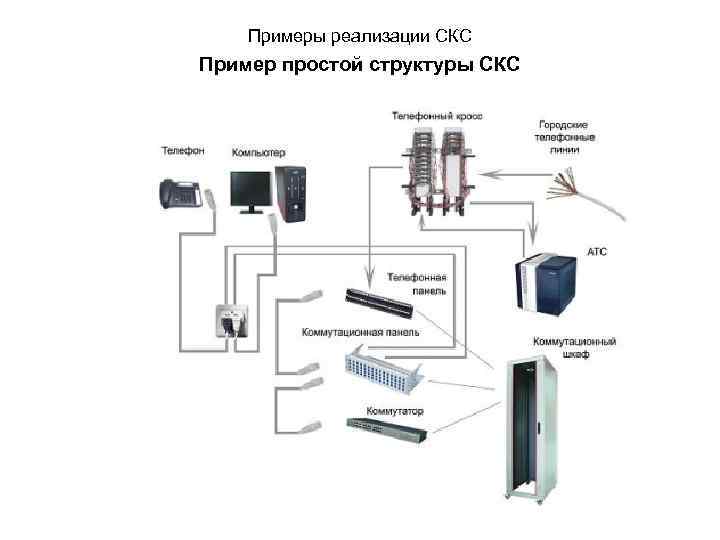 Примеры реализации СКС

Пример простой структуры СКС

Телефонный кросс

Городские телефонные линии

Телефон

Компьютер

АТС

Телефонная панель

Коммутационная панель

Коммутационный шкаф

Коммутатор