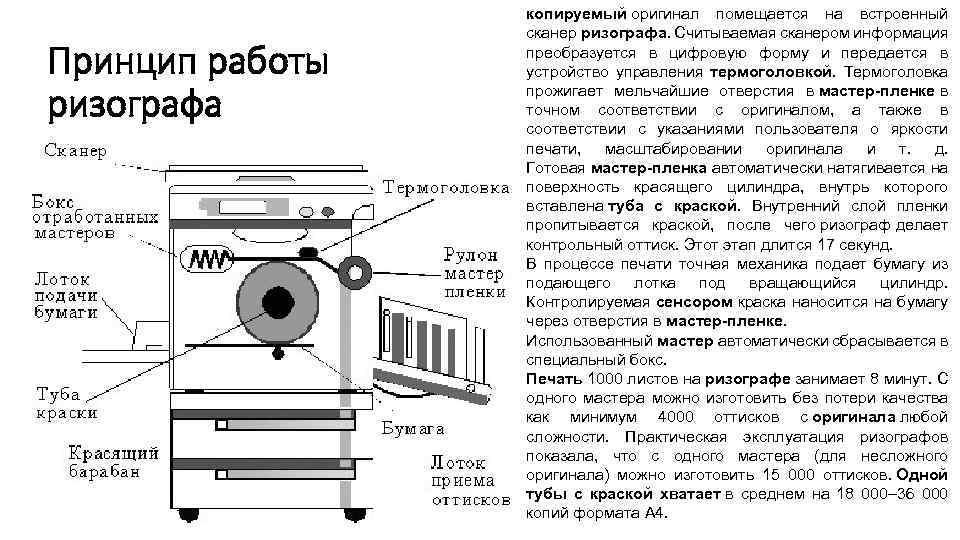 Принцип работы ризографа

Сканер

Бокс отработанных мастеров

Лоток подачи бумаги

Туба краски

Красящий барабан

Термоголовка

Рулон мастер пленки

Бумага

Лоток приема оттисков

копируемый оригинал помещается на встроенный сканер ризографа. Считываемая сканером информация преобразуется в цифровую форму и передается в устройство управления термоголовкой. Термоголовка прожигает мельчайшие отверстия в мастер-пленке в точном соответствии с оригиналом, а также в соответствии с указаниями пользователя о яркости печати, масштабировании оригинала и т. д. Готовая мастер-пленка автоматически натягивается на поверхность красящего цилиндра, внутрь которого вставлена туба с краской. Внутренний слой пленки пропитывается краской, после чего ризограф делает контрольный оттиск. Этот этап длится 17 секунд.
В процессе печати точная механика подает бумагу из подающего лотка под вращающийся цилиндр. Контролируемая сенсором краска наносится на бумагу через отверстия в мастер-пленке.
Использованный мастер автоматически сбрасывается в специальный бокс.
Печать 1000 листов на ризографе занимает 8 минут. С одного мастера можно изготовить без потери качества как минимум 4000 оттисков с оригинала любой сложности. Практическая эксплуатация ризографов показала, что с одного мастера (для несложного оригинала) можно изготовить 15 000 оттисков. Одной тубы с краской хватает в среднем на 18 000–36 000 копий формата А4.