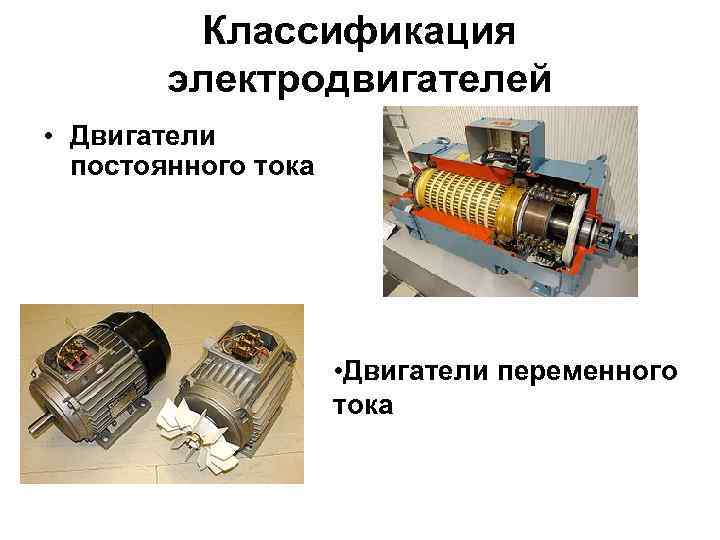 Классификация электродвигателей

• Двигатели постоянного тока

•Двигатели переменного тока