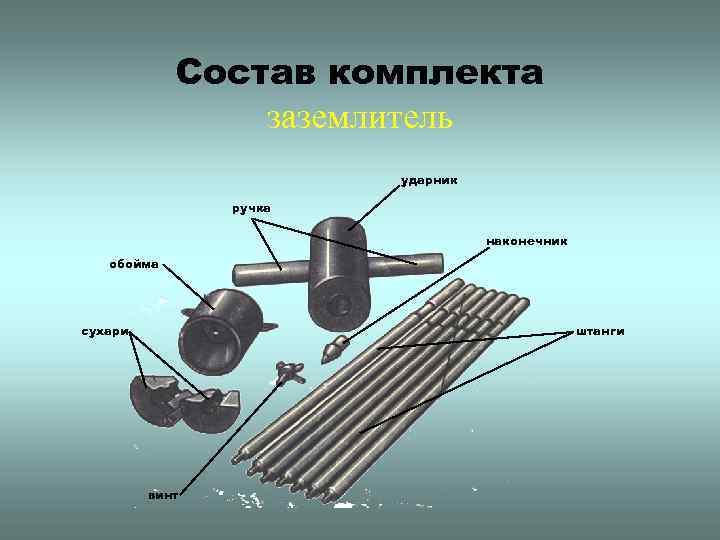 Состав комплекта
заземлитель

ударник
ручка
наконечник
обойма
сухари
штанги
винт