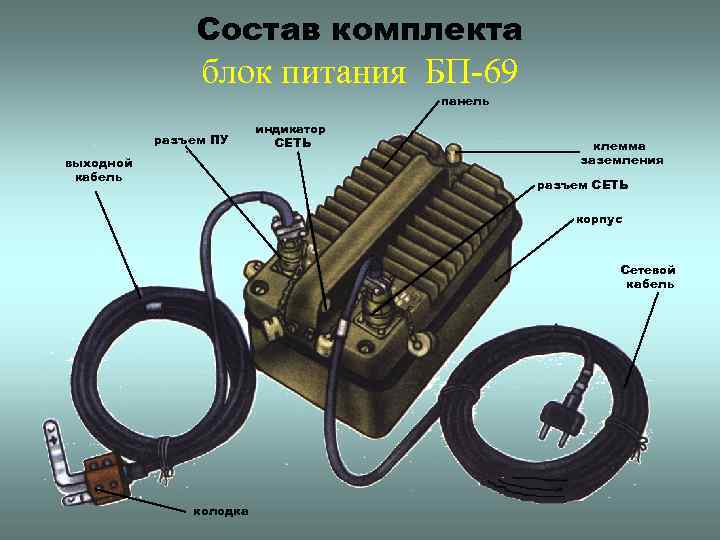 Состав комплекта
блок питания БП-69

панель
индикатор СЕТЬ
разъем ПУ
клемма заземления
выходной кабель
разъем СЕТЬ
корпус
Сетевой кабель
колодка