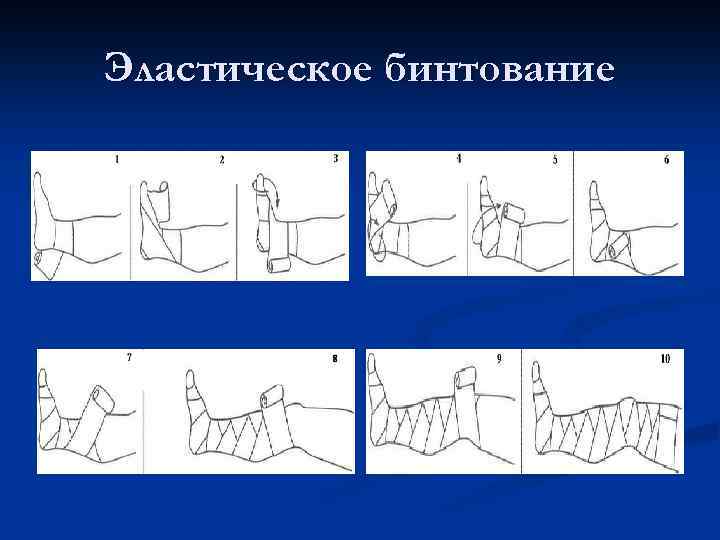 Эластическое бинтование

1 2 3

4 5 6

7 8

9 10