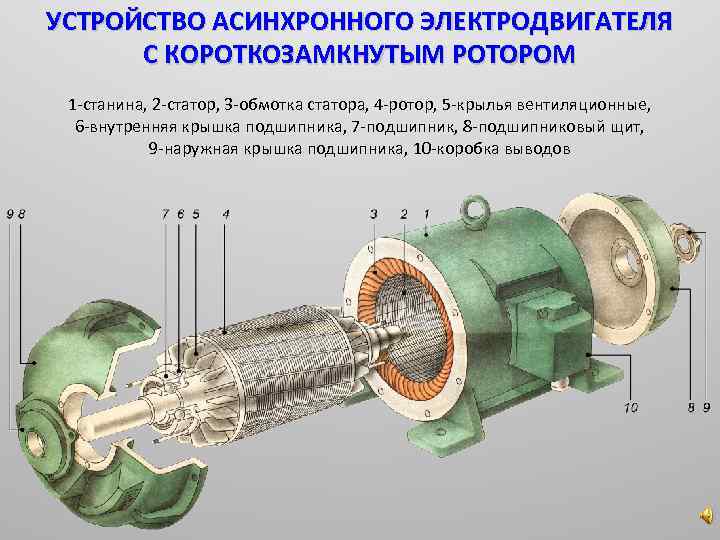 УСТРОЙСТВО АСИНХРОННОГО ЭЛЕКТРОДВИГАТЕЛЯ С КОРОТКОЗАМКНУТЫМ РОТОРОМ

1-станина, 2-статор, 3-обмотка статора, 4-ротор, 5-крылья вентиляционные, 6-внутренняя крышка подшипника, 7-подшипник, 8-подшипниковый щит, 9-наружная крышка подшипника, 10-коробка выводов

9 8 7 6 5 4 3 2 1

10 8 9