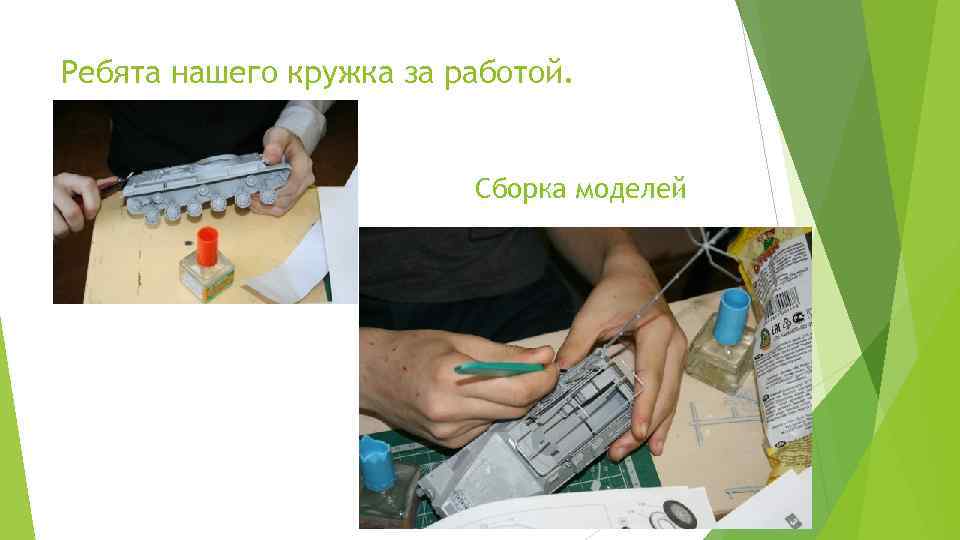 Ребята нашего кружка за работой.

Сборка моделей