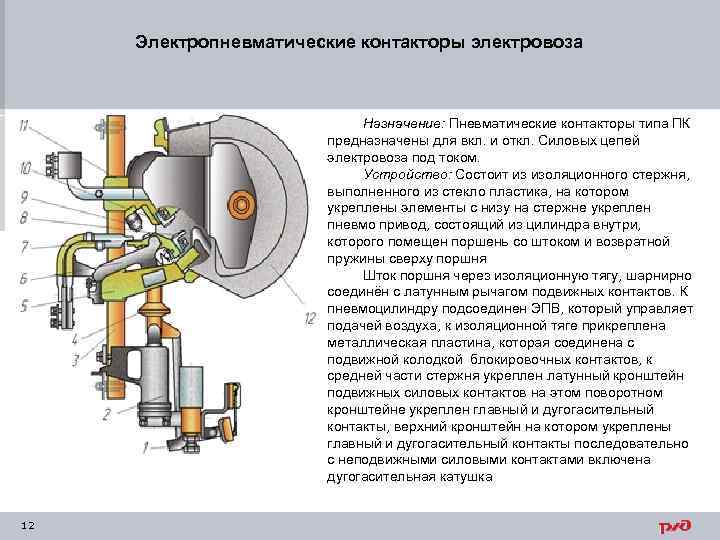 Электропневматические контакторы электровоза

11
10
9
8
7
6
5
4
3
2
1
12

Назначение: Пневматические контакторы типа ПК предназначены для вкл. и откл. Силовых цепей электровоза под током.

Устройство: Состоит из изоляционного стержня, выполненного из стекло пластика, на котором укреплены элементы с низу на стержне укреплен пневмо привод, состоящий из цилиндра внутри, которого помещен поршень со штоком и возвратной пружины сверху поршня

Шток поршня через изоляционную тягу, шарнирно соединён с латунным рычагом подвижных контактов. К пневмоцилиндру подсоединен ЭПВ, который управляет подачей воздуха, к изоляционной тяге прикреплена металлическая пластина, которая соединена с подвижной колодкой блокировочных контактов, к средней части стержня укреплен латунный кронштейн подвижных силовых контактов на этом поворотном кронштейне укреплен главный и дугогасительный контакты, верхний кронштейн на котором укреплены главный и дугогасительный контакты последовательно с неподвижными силовыми контактами включена дугогасительная катушка

12

РЖД